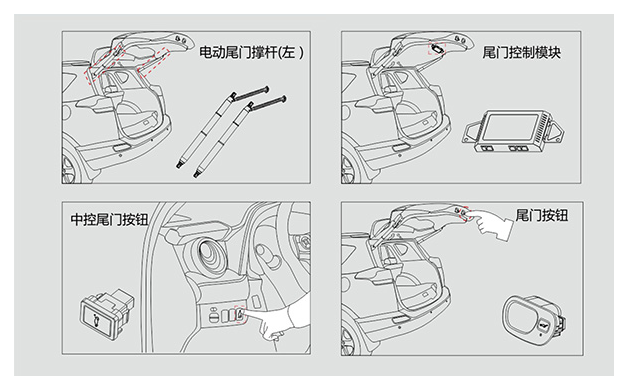 电动尾门撑杆(左 )

尾门控制模块

中控尾门按钮

尾门按钮